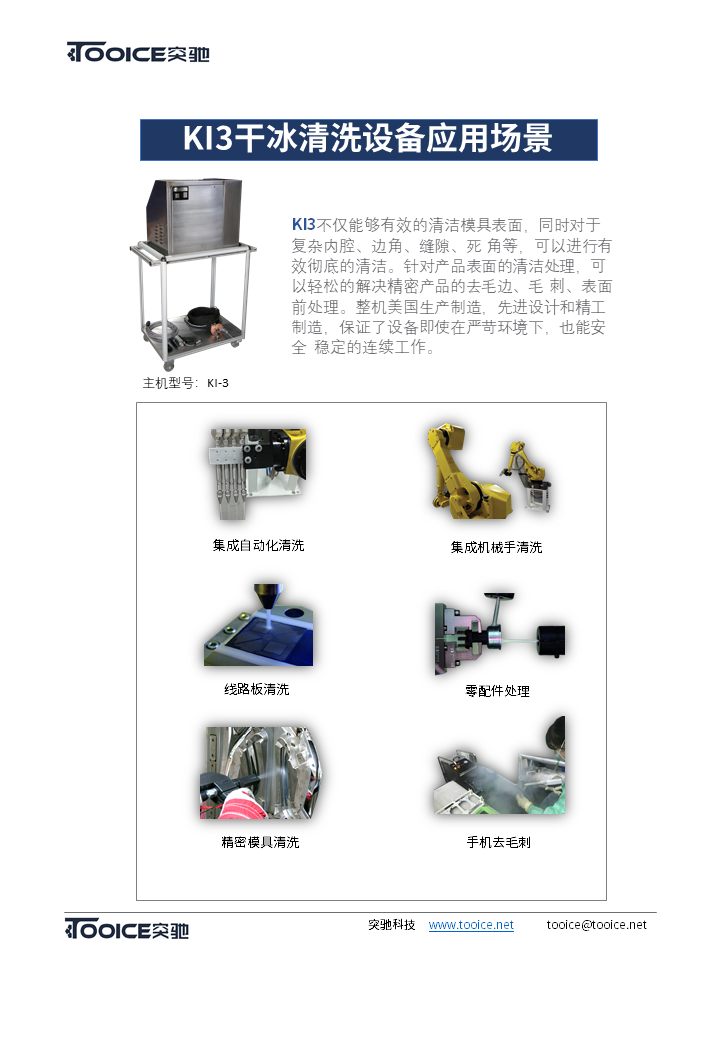 TOOICE突驰

KI3干冰清洗设备应用场景

KI3不仅能够有效的清洁模具表面，同时对于复杂内腔、边角、缝隙、死 角等，可以进行有效彻底的清洁。针对产品表面的清洁处理，可以轻松的解决精密产品的去毛边、毛 刺、表面前处理。整机美国生产制造，先进设计和精工制造，保证了设备即使在严苛环境下，也能安全 稳定的连续工作。

主机型号：KI-3

集成自动化清洗

集成机械手清洗

线路板清洗

零配件处理

精密模具清洗

手机去毛刺

TOOICE突驰

突驰科技 www.tooice.net tooice@tooice.net